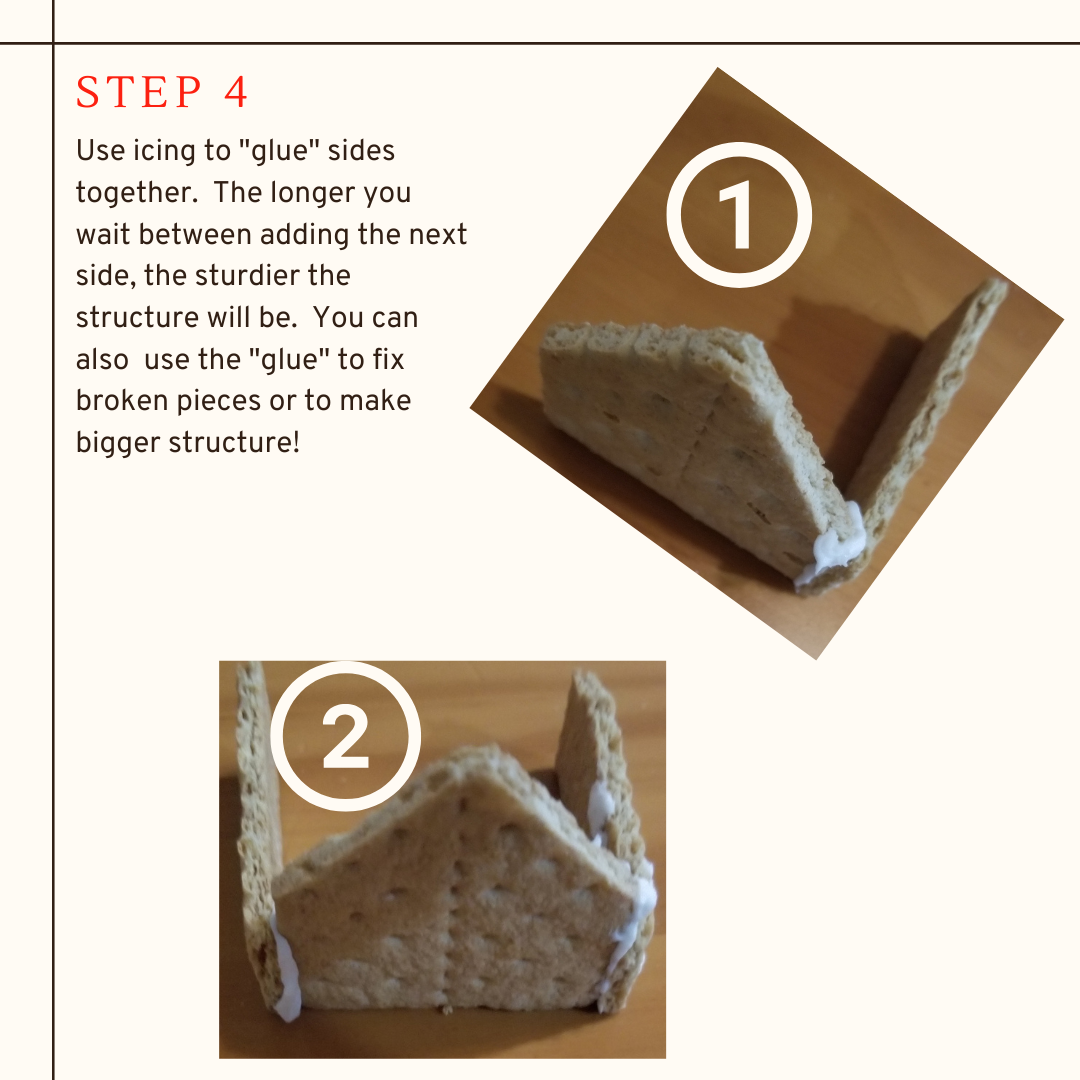 STEP 4

Use icing to "glue" sides together. The longer you wait between adding the next side, the sturdier the structure will be. You can also use the "glue" to fix broken pieces or to make bigger structure!

1

2