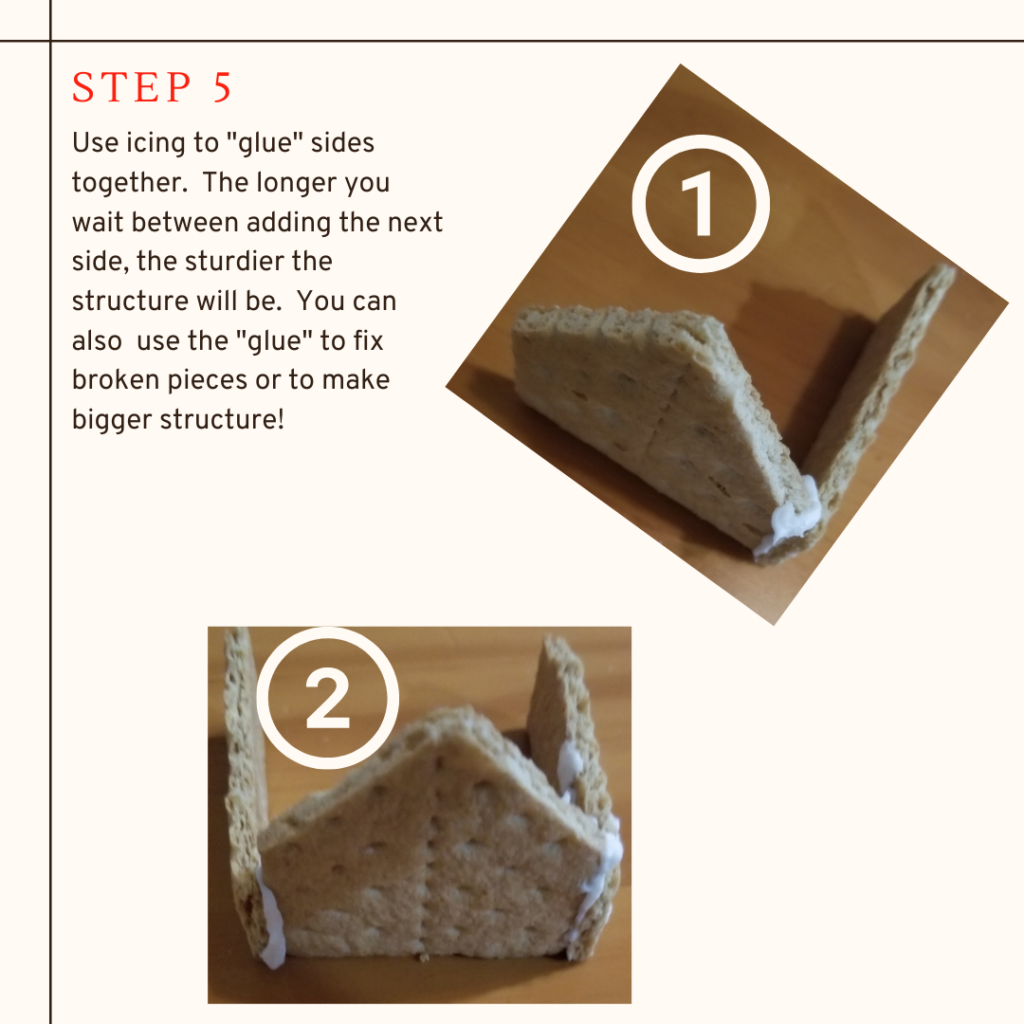 STEP 5

Use icing to "glue" sides together. The longer you wait between adding the next side, the sturdier the structure will be. You can also use the "glue" to fix broken pieces or to make bigger structure!

1

2